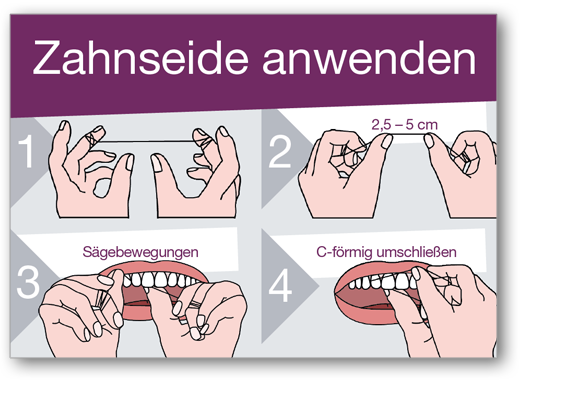 Zahnseide anwenden

1

2

2,5 – 5 cm

3

Sägebewegungen

4

C-förmig umschließen